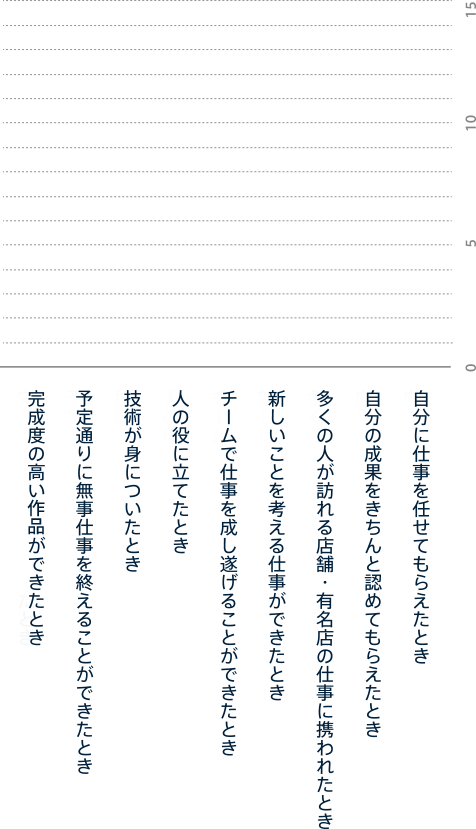 15
10
5
0

自分に仕事を任せてもらえたとき

自分の成果をきちんと認めてもらえたとき

多くの人が訪れる店舗・有名店の仕事に携われたとき

新しいことを考える仕事ができたとき

チームで仕事を成し遂げることができたとき

人の役に立てたとき

技術が身についたとき

予定通りに無事仕事を終えることができたとき

完成度の高い作品ができたとき