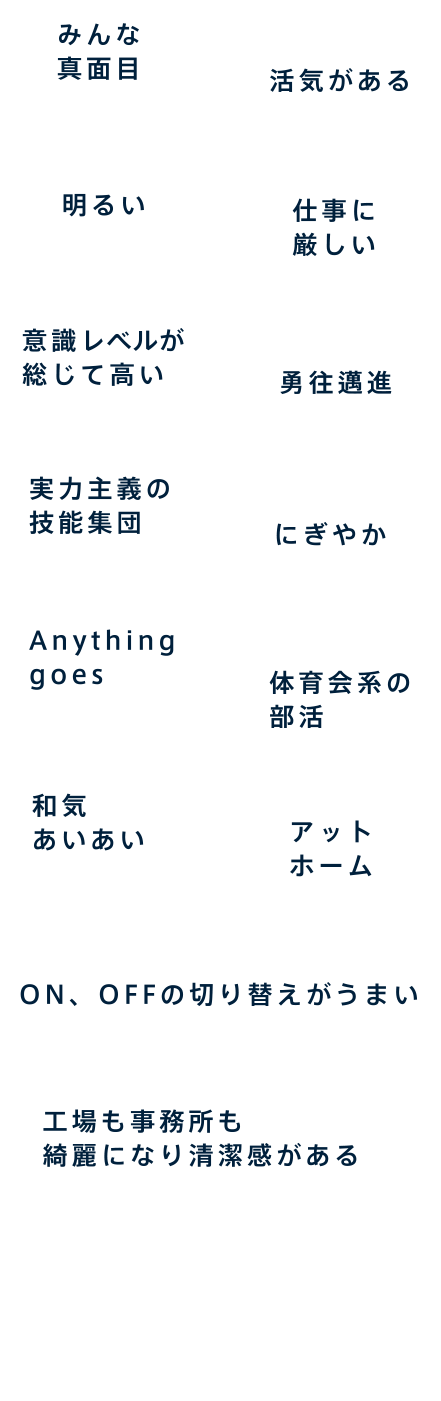 みんな
真面目

活気がある

明るい

仕事に
厳しい

意識レベルが
総じて高い

勇往邁進

実力主義の
技能集団

にぎやか

Anything
goes

体育会系の
部活

和気
あいあい

アット
ホーム

ON、OFFの切り替えがうまい

工場も事務所も
綺麗になり清潔感がある