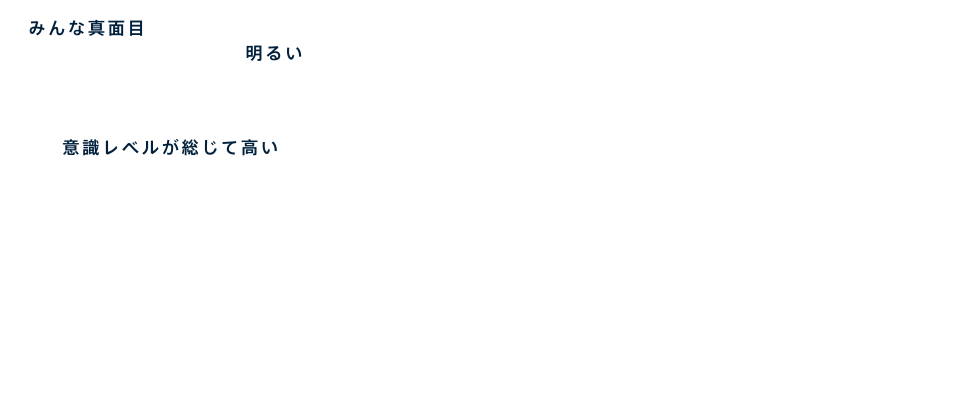 みんな真面目

明るい

意識レベルが総じて高い