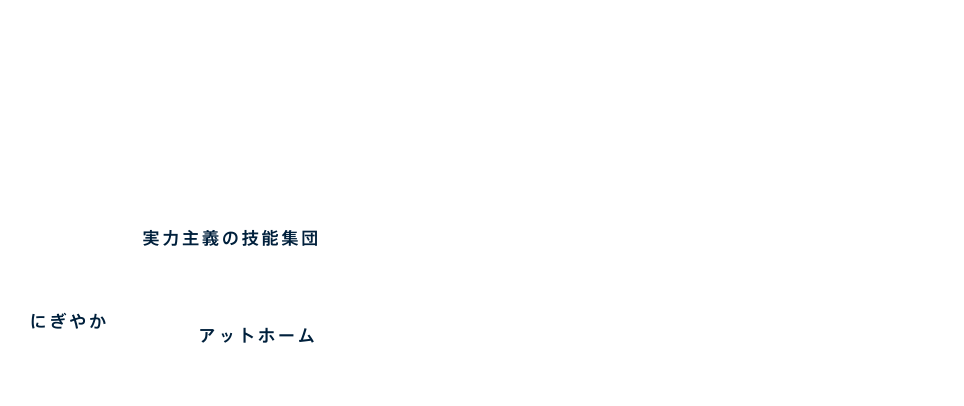 実力主義の技能集団

にぎやか

アットホーム